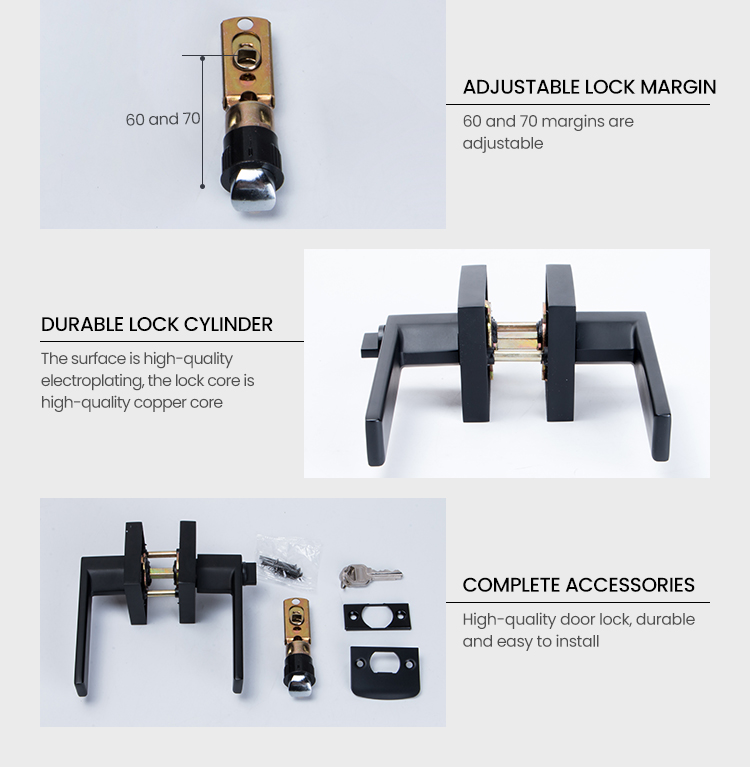 60 and 70

ADJUSTABLE LOCK MARGIN

60 and 70 margins are adjustable

DURABLE LOCK CYLINDER

The surface is high-quality electroplating, the lock core is high-quality copper core

COMPLETE ACCESSORIES

High-quality door lock, durable and easy to install